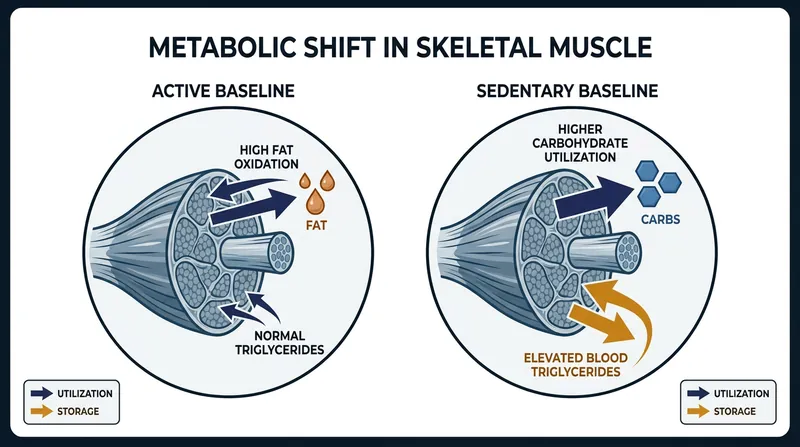 METABOLIC SHIFT IN SKELETAL MUSCLE

ACTIVE BASELINE

HIGH FAT OXIDATION

FAT

NORMAL TRIGLYCERIDES

UTILIZATION
STORAGE

SEDENTARY BASELINE

HIGHER CARBOHYDRATE UTILIZATION

CARBS

ELEVATED BLOOD TRIGLYCERIDES

UTILIZATION
STORAGE