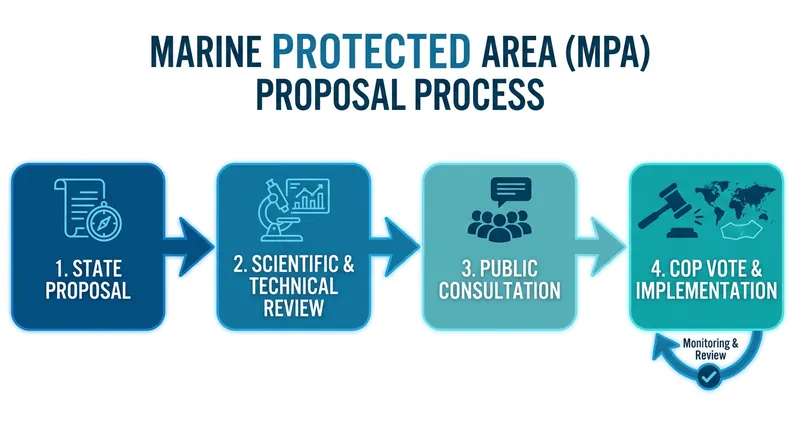 MARINE PROTECTED AREA (MPA) PROPOSAL PROCESS

1. STATE PROPOSAL

2. SCIENTIFIC & TECHNICAL REVIEW

3. PUBLIC CONSULTATION

4. COP VOTE & IMPLEMENTATION

Monitoring & Review