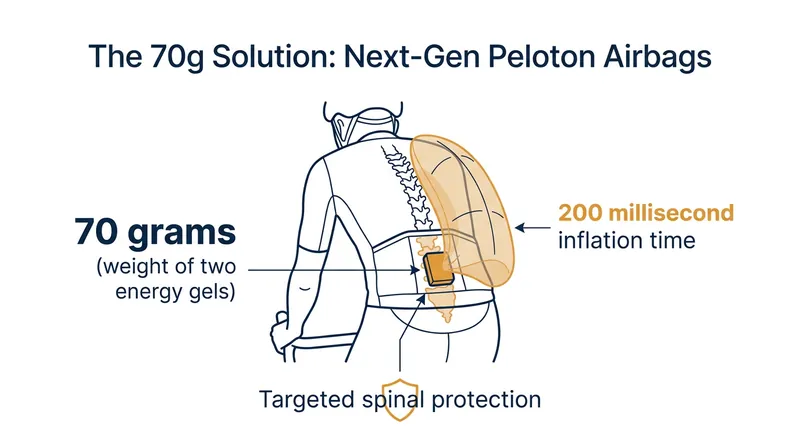 The 70g Solution: Next-Gen Peloton Airbags

70 grams
(weight of two energy gels)

200 millisecond
inflation time

Targeted spinal protection