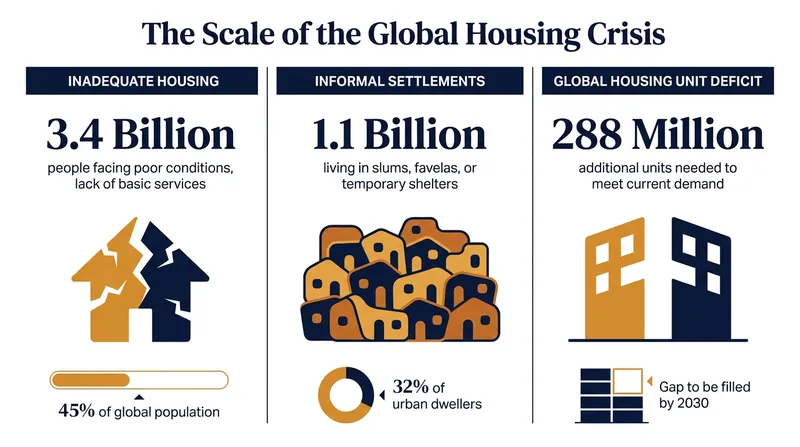 The Scale of the Global Housing Crisis

INADEQUATE HOUSING

3.4 Billion

people facing poor conditions, lack of basic services

45% of global population

INFORMAL SETTLEMENTS

1.1 Billion

living in slums, favelas, or temporary shelters

32% of urban dwellers

GLOBAL HOUSING UNIT DEFICIT

288 Million

additional units needed to meet current demand

Gap to be filled by 2030