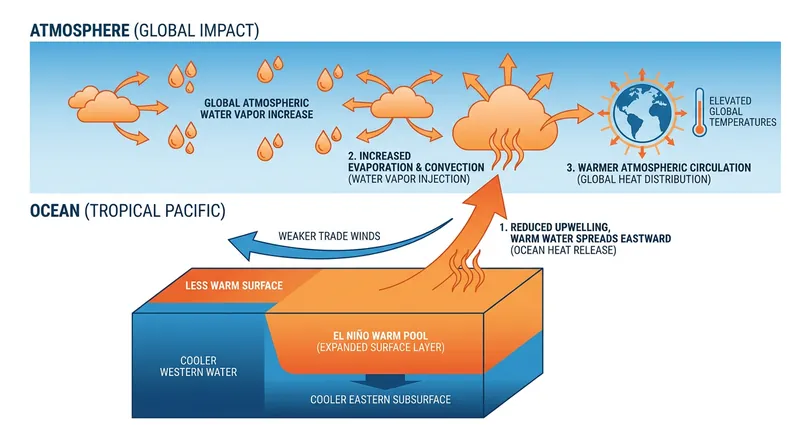 ATMOSPHERE (GLOBAL IMPACT)

GLOBAL ATMOSPHERIC WATER VAPOR INCREASE

2. INCREASED EVAPORATION & CONVECTION (WATER VAPOR INJECTION)

3. WARMER ATMOSPHERIC CIRCULATION (GLOBAL HEAT DISTRIBUTION)

ELEVATED GLOBAL TEMPERATURES

OCEAN (TROPICAL PACIFIC)

WEAKER TRADE WINDS

1. REDUCED UPWELLING, WARM WATER SPREADS EASTWARD (OCEAN HEAT RELEASE)

LESS WARM SURFACE

EL NIÑO WARM POOL (EXPANDED SURFACE LAYER)

COOLER WESTERN WATER

COOLER EASTERN SUBSURFACE