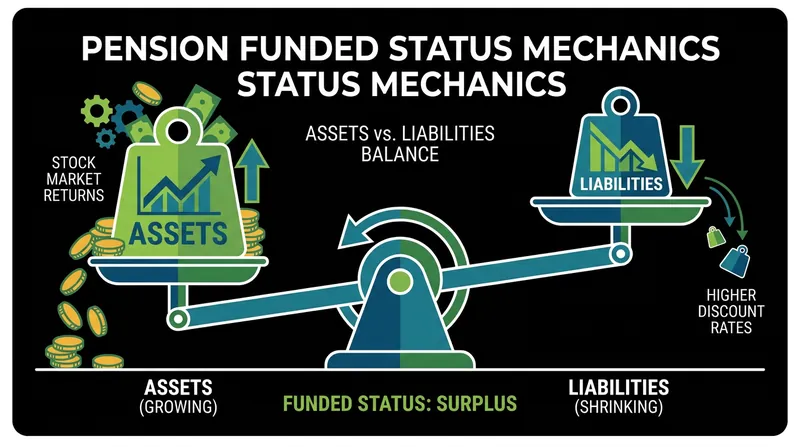 PENSION FUNDED STATUS MECHANICS STATUS MECHANICS

ASSETS vs. LIABILITIES BALANCE

STOCK MARKET RETURNS

ASSETS

LIABILITIES

HIGHER DISCOUNT RATES

ASSETS (GROWING)

FUNDED STATUS: SURPLUS

LIABILITIES (SHRINKING)