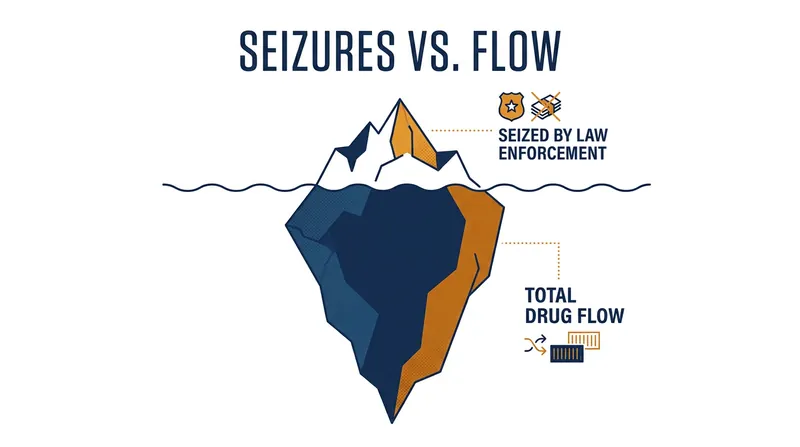 SEIZURES VS. FLOW

SEIZED BY LAW ENFORCEMENT

TOTAL DRUG FLOW