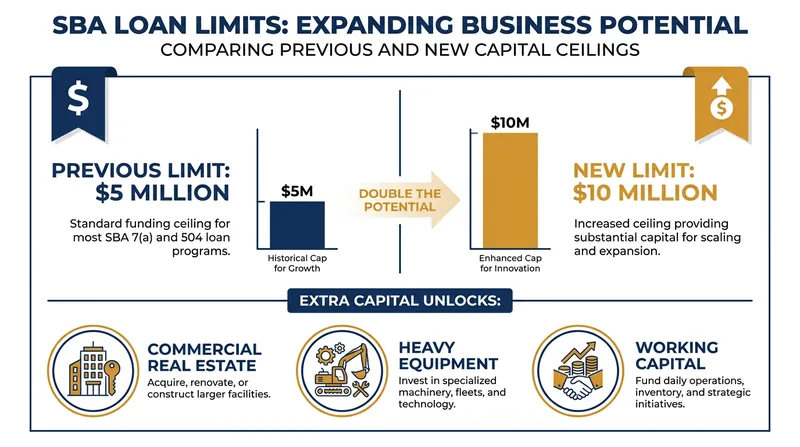 SBA LOAN LIMITS: EXPANDING BUSINESS POTENTIAL
COMPARING PREVIOUS AND NEW CAPITAL CEILINGS

$

PREVIOUS LIMIT: $5 MILLION

Standard funding ceiling for most SBA 7(a) and 504 loan programs.

$5M

Historical Cap for Growth

DOUBLE THE POTENTIAL

$10M

Enhanced Cap for Innovation

$

NEW LIMIT: $10 MILLION

Increased ceiling providing substantial capital for scaling and expansion.

EXTRA CAPITAL UNLOCKS:

COMMERCIAL REAL ESTATE
Acquire, renovate, or construct larger facilities.

HEAVY EQUIPMENT
Invest in specialized machinery, fleets, and technology.

WORKING CAPITAL
Fund daily operations, inventory, and strategic initiatives.