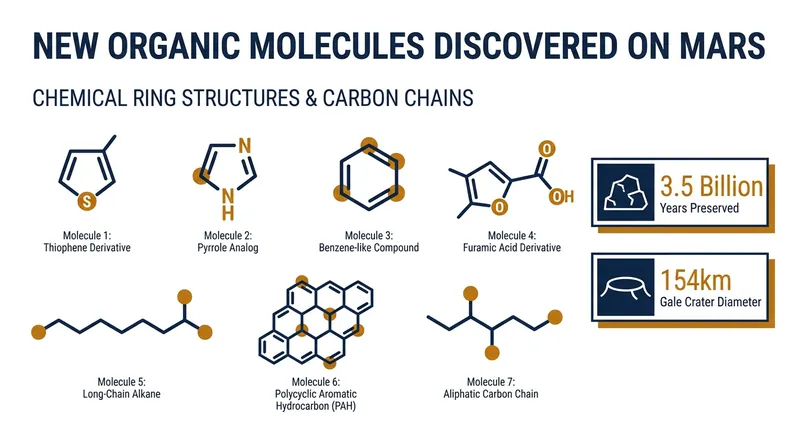 NEW ORGANIC MOLECULES DISCOVERED ON MARS

CHEMICAL RING STRUCTURES & CARBON CHAINS

S

Molecule 1:
Thiophene Derivative

N
N
H

Molecule 2:
Pyrrole Analog

Molecule 3:
Benzene-like Compound

O
O
OH

Molecule 4:
Furamic Acid Derivative

3.5 Billion
Years Preserved

154km
Gale Crater Diameter

Molecule 5:
Long-Chain Alkane

Molecule 6:
Polycyclic Aromatic Hydrocarbon (PAH)

Molecule 7:
Aliphatic Carbon Chain