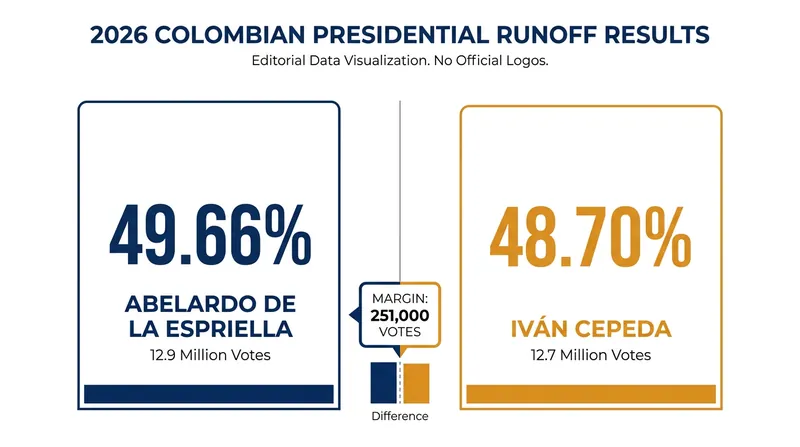 2026 COLOMBIAN PRESIDENTIAL RUNOFF RESULTS
Editorial Data Visualization. No Official Logos.

49.66%
ABELARDO DE LA ESPRIELLA
12.9 Million Votes

MARGIN:
251,000
VOTES

Difference

48.70%
IVÁN CEPEDA
12.7 Million Votes