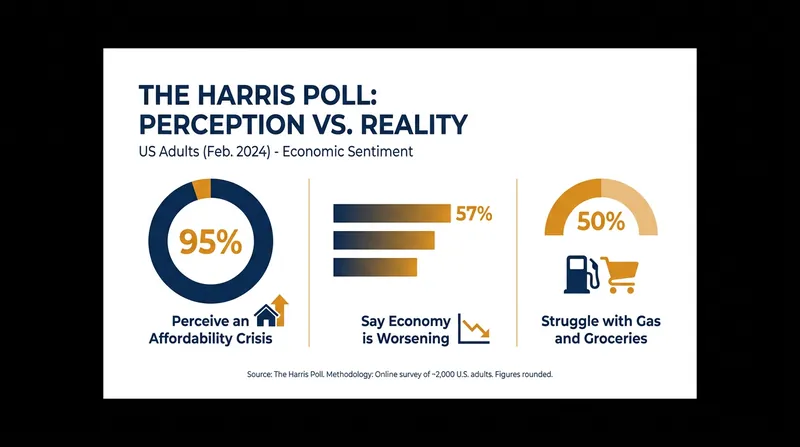 THE HARRIS POLL:
PERCEPTION VS. REALITY
US Adults (Feb. 2024) - Economic Sentiment

95%

Perceive an Affordability Crisis

57%

Say Economy is Worsening

50%

Struggle with Gas and Groceries

Source: The Harris Poll. Methodology: Online survey of ~2,000 U.S. adults. Figures rounded.