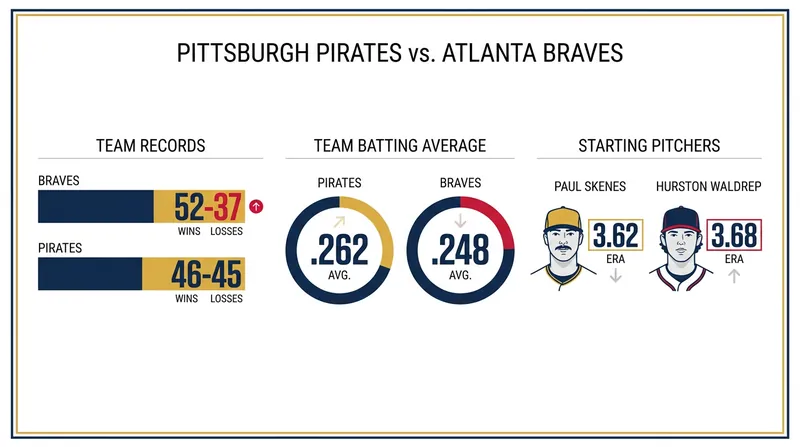 PITTSBURGH PIRATES vs. ATLANTA BRAVES

TEAM RECORDS

BRAVES
52-37
WINS LOSSES

PIRATES
46-45
WINS LOSSES

TEAM BATTING AVERAGE

PIRATES
.262
AVG.

BRAVES
.248
AVG.

STARTING PITCHERS

PAUL SKENES
3.62
ERA

HURSTON WALDREP
3.68
ERA