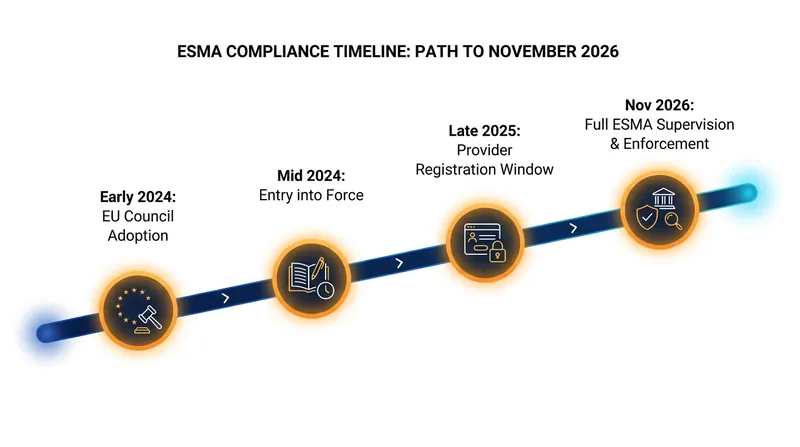 ESMA COMPLIANCE TIMELINE: PATH TO NOVEMBER 2026

Early 2024:
EU Council Adoption

Mid 2024:
Entry into Force

Late 2025:
Provider Registration Window

Nov 2026:
Full ESMA Supervision & Enforcement