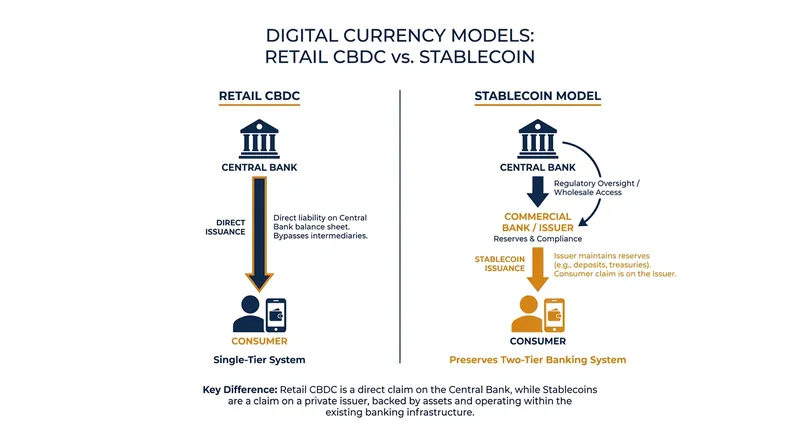 DIGITAL CURRENCY MODELS:
RETAIL CBDC vs. STABLECOIN

RETAIL CBDC

CENTRAL BANK

DIRECT ISSUANCE

Direct liability on Central Bank balance sheet. Bypasses intermediaries.

CONSUMER

Single-Tier System

STABLECOIN MODEL

CENTRAL BANK

Regulatory Oversight / Wholesale Access

COMMERCIAL BANK / ISSUER

Reserves & Compliance

STABLECOIN ISSUANCE

Issuer maintains reserves (e.g., deposits, treasuries). Consumer claim is on the Issuer.

CONSUMER

Preserves Two-Tier Banking System

Key Difference: Retail CBDC is a direct claim on the Central Bank, while Stablecoins are a claim on a private issuer, backed by assets and operating within the existing banking infrastructure.