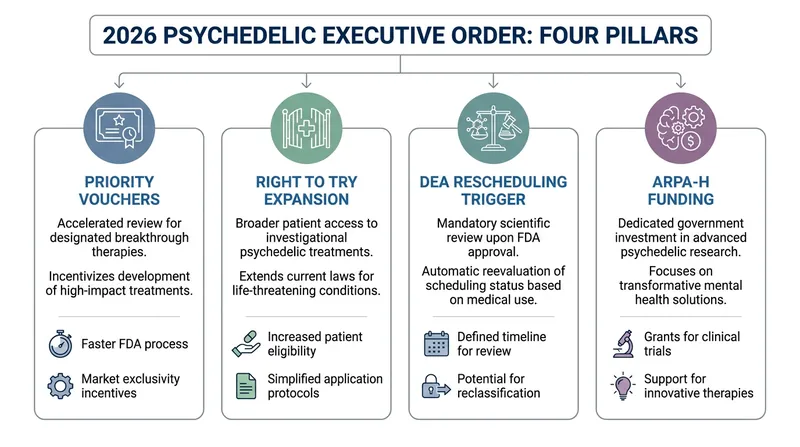 2026 PSYCHEDELIC EXECUTIVE ORDER: FOUR PILLARS

PRIORITY VOUCHERS

Accelerated review for designated breakthrough therapies.

Incentivizes development of high-impact treatments.

Faster FDA process

Market exclusivity incentives

RIGHT TO TRY EXPANSION

Broader patient access to investigational psychedelic treatments.

Extends current laws for life-threatening conditions.

Increased patient eligibility

Simplified application protocols

DEA RESCHEDULING TRIGGER

Mandatory scientific review upon FDA approval.

Automatic reevaluation of scheduling status based on medical use.

Defined timeline for review

Potential for reclassification

ARPA-H FUNDING

Dedicated government investment in advanced psychedelic research.

Focuses on transformative mental health solutions.

Grants for clinical trials

Support for innovative therapies