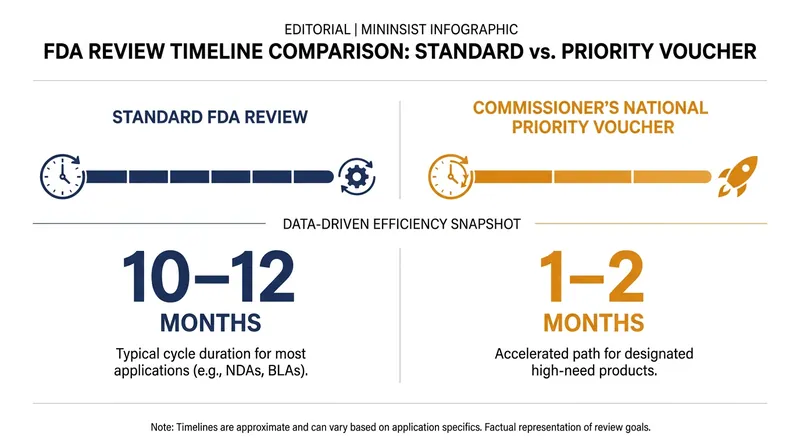 EDITORIAL | MININSIST INFOGRAPHIC
FDA REVIEW TIMELINE COMPARISON: STANDARD vs. PRIORITY VOUCHER

STANDARD FDA REVIEW

COMMISSIONER'S NATIONAL PRIORITY VOUCHER

DATA-DRIVEN EFFICIENCY SNAPSHOT

10–12
MONTHS
Typical cycle duration for most applications (e.g., NDAs, BLAs).

1–2
MONTHS
Accelerated path for designated high-need products.

Note: Timelines are approximate and can vary based on application specifics. Factual representation of review goals.