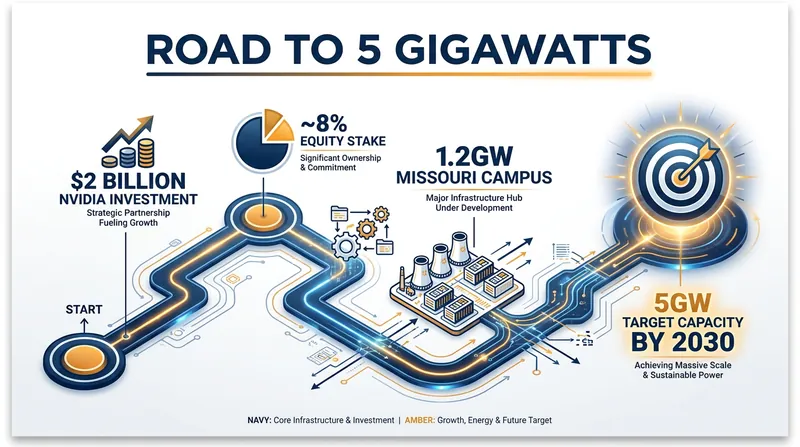 ROAD TO 5 GIGAWATTS

$2 BILLION
NVIDIA INVESTMENT
Strategic Partnership Fueling Growth

~8%
EQUITY STAKE
Significant Ownership & Commitment

1.2GW
MISSOURI CAMPUS
Major Infrastructure Hub Under Development

START

5GW
TARGET CAPACITY
BY 2030
Achieving Massive Scale & Sustainable Power

NAVY: Core Infrastructure & Investment | AMBER: Growth, Energy & Future Target