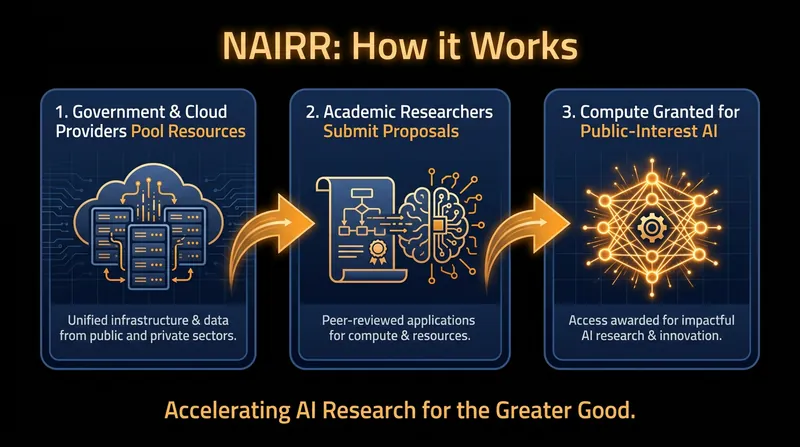 NAIRR: How it Works

1. Government & Cloud Providers Pool Resources

Unified infrastructure & data from public and private sectors.

2. Academic Researchers Submit Proposals

Peer-reviewed applications for compute & resources.

3. Compute Granted for Public-Interest AI

Access awarded for impactful AI research & innovation.

Accelerating AI Research for the Greater Good.