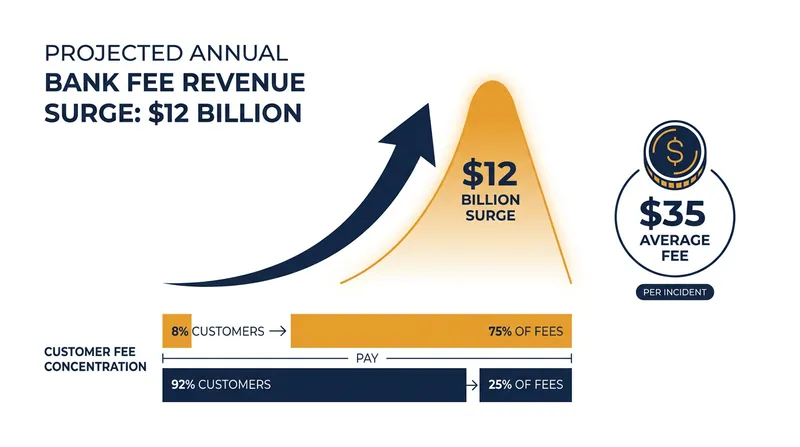 PROJECTED ANNUAL
BANK FEE REVENUE
SURGE: $12 BILLION

$12
BILLION
SURGE

$
$35
AVERAGE
FEE
PER INCIDENT

CUSTOMER FEE
CONCENTRATION

8% CUSTOMERS → 75% OF FEES
PAY
92% CUSTOMERS → 25% OF FEES