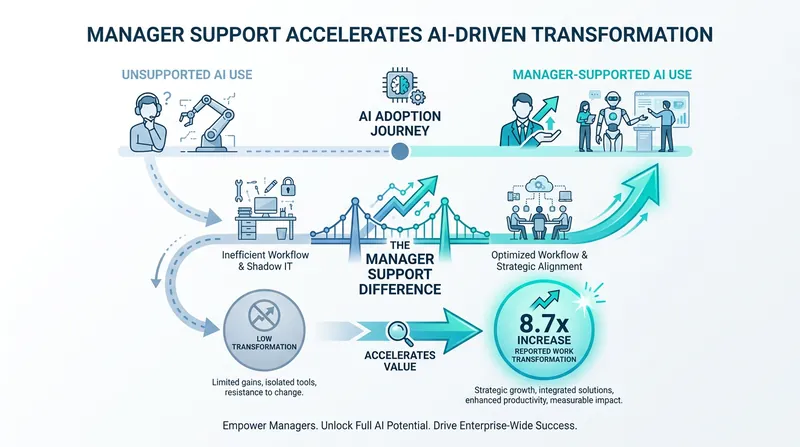 MANAGER SUPPORT ACCELERATES AI-DRIVEN TRANSFORMATION

UNSUPPORTED AI USE

AI ADOPTION JOURNEY

MANAGER-SUPPORTED AI USE

Inefficient Workflow & Shadow IT

THE MANAGER SUPPORT DIFFERENCE

Optimized Workflow & Strategic Alignment

LOW TRANSFORMATION

Limited gains, isolated tools, resistance to change.

ACCELERATES VALUE

8.7x INCREASE REPORTED WORK TRANSFORMATION

Strategic growth, integrated solutions, enhanced productivity, measurable impact.

Empower Managers. Unlock Full AI Potential. Drive Enterprise-Wide Success.