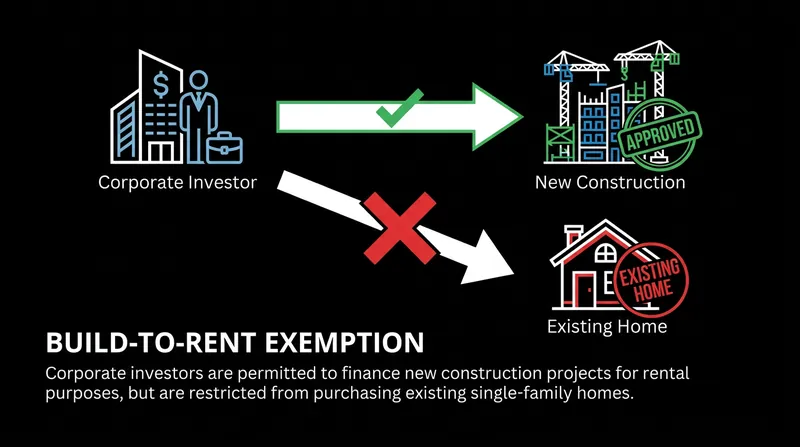 $

Corporate Investor

APPROVED

New Construction

EXISTING HOME

Existing Home

BUILD-TO-RENT EXEMPTION

Corporate investors are permitted to finance new construction projects for rental purposes, but are restricted from purchasing existing single-family homes.