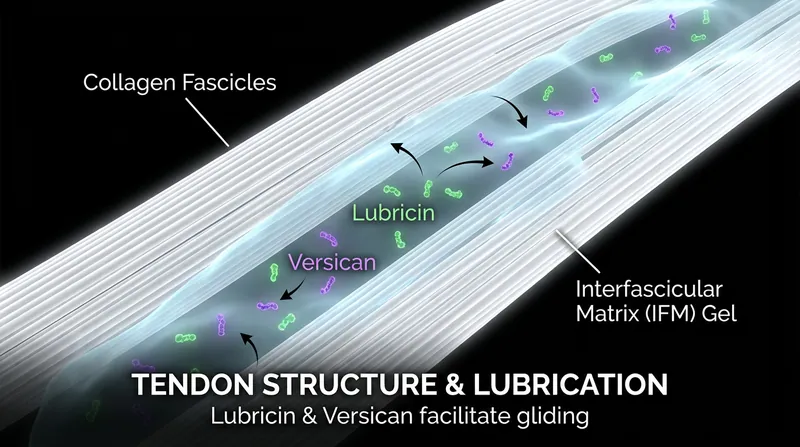 Collagen Fascicles

Lubricin

Versican

Interfascicular Matrix (IFM) Gel

TENDON STRUCTURE & LUBRICATION

Lubricin & Versican facilitate gliding