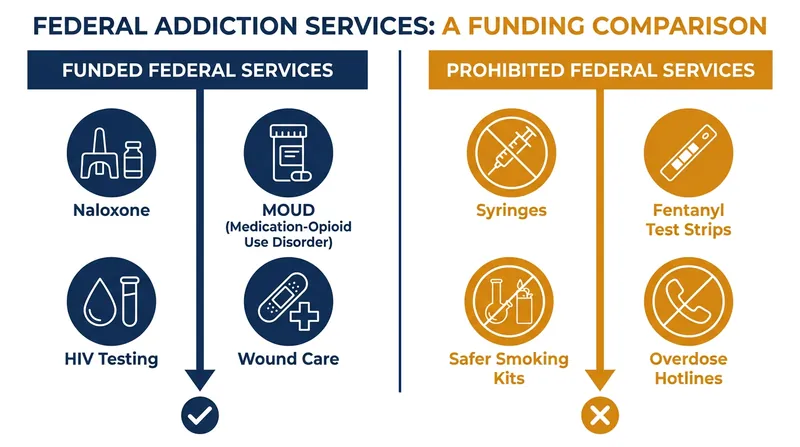 FEDERAL ADDICTION SERVICES: A FUNDING COMPARISON

FUNDED FEDERAL SERVICES

Naloxone

MOUD (Medication-Opioid Use Disorder)

HIV Testing

Wound Care

PROHIBITED FEDERAL SERVICES

Syringes

Fentanyl Test Strips

Safer Smoking Kits

Overdose Hotlines