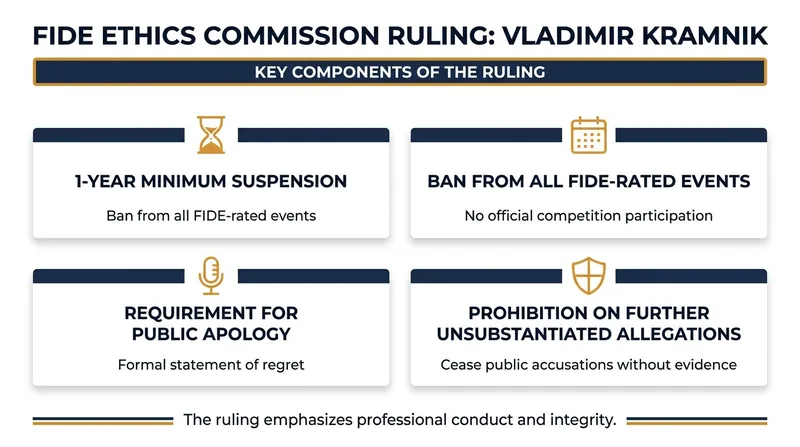 FIDE ETHICS COMMISSION RULING: VLADIMIR KRAMNIK

KEY COMPONENTS OF THE RULING

1-YEAR MINIMUM SUSPENSION

Ban from all FIDE-rated events

BAN FROM ALL FIDE-RATED EVENTS

No official competition participation

REQUIREMENT FOR PUBLIC APOLOGY

Formal statement of regret

PROHIBITION ON FURTHER UNSUBSTANTIATED ALLEGATIONS

Cease public accusations without evidence

The ruling emphasizes professional conduct and integrity.