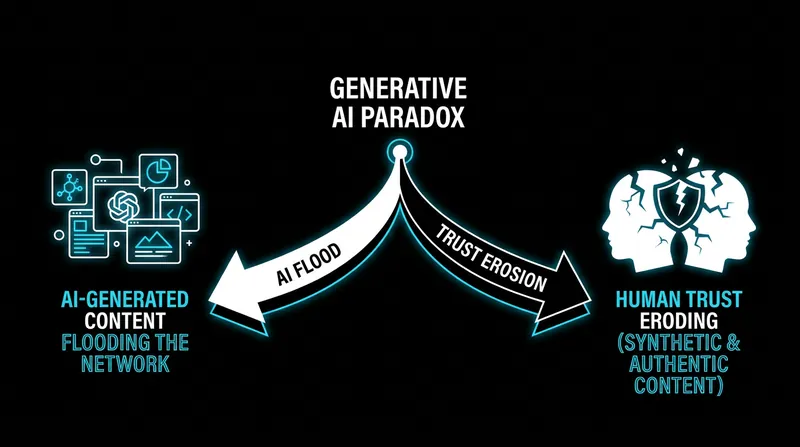 GENERATIVE
AI PARADOX

AI FLOOD

TRUST EROSION

AI-GENERATED
CONTENT
FLOODING THE
NETWORK

HUMAN TRUST
ERODING
(SYNTHETIC &
AUTHENTIC
CONTENT)