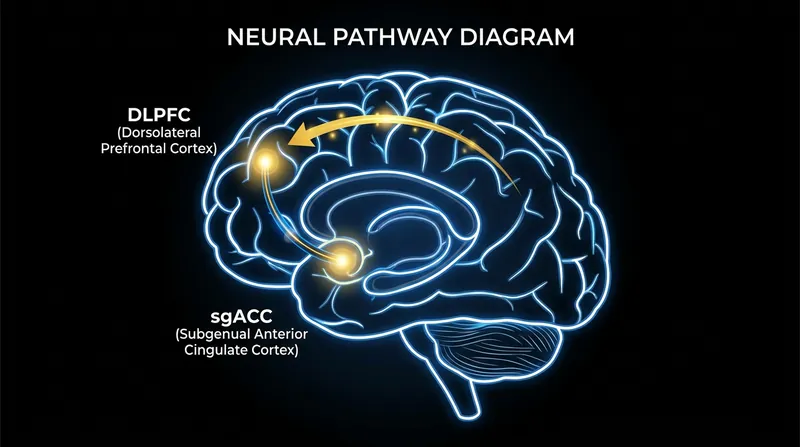 NEURAL PATHWAY DIAGRAM

DLPFC
(Dorsolateral Prefrontal Cortex)

sgACC
(Subgenual Anterior Cingulate Cortex)