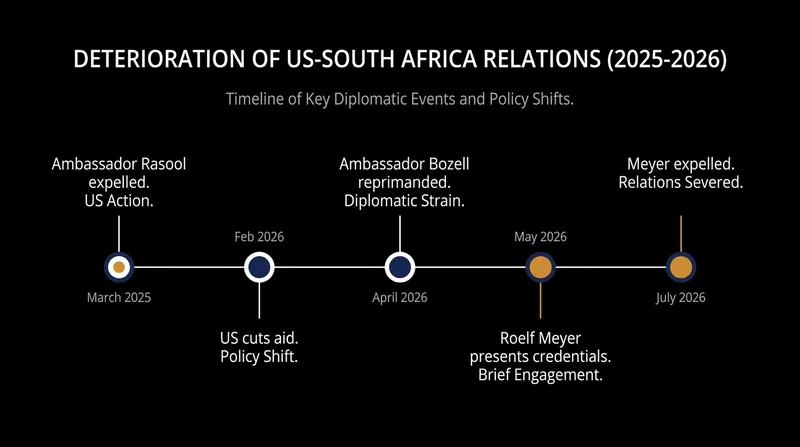 DETERIORATION OF US-SOUTH AFRICA RELATIONS (2025-2026)

Timeline of Key Diplomatic Events and Policy Shifts.

Ambassador Rasool expelled. US Action.

March 2025

Feb 2026

US cuts aid. Policy Shift.

Ambassador Bozell reprimanded. Diplomatic Strain.

April 2026

May 2026

Roelf Meyer presents credentials. Brief Engagement.

Meyer expelled. Relations Severed.

July 2026