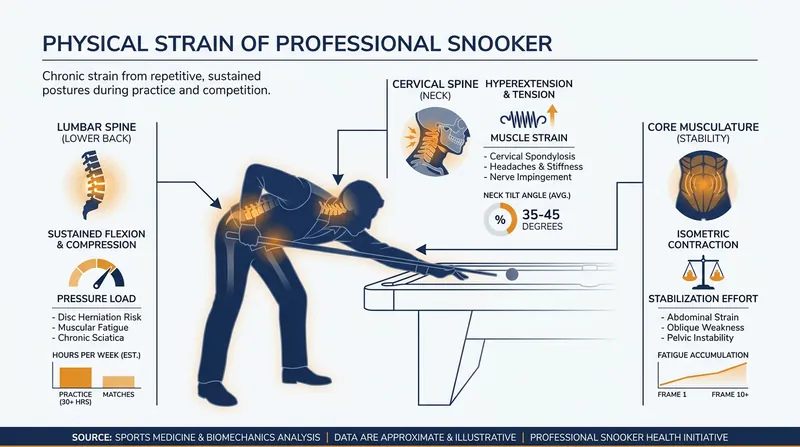 PHYSICAL STRAIN OF PROFESSIONAL SNOOKER

Chronic strain from repetitive, sustained postures during practice and competition.

LUMBAR SPINE
(LOWER BACK)

SUSTAINED FLEXION & COMPRESSION

PRESSURE LOAD

- Disc Herniation Risk
- Muscular Fatigue
- Chronic Sciatica

HOURS PER WEEK (EST.)

PRACTICE (30+ HRS)
MATCHES

CERVICAL SPINE
(NECK)

HYPEREXTENSION & TENSION

MUSCLE STRAIN

- Cervical Spondylosis
- Headaches & Stiffness
- Nerve Impingement

NECK TILT ANGLE (AVG.)

%
35-45 DEGREES

CORE MUSCULATURE
(STABILITY)

ISOMETRIC CONTRACTION

STABILIZATION EFFORT

- Abdominal Strain
- Oblique Weakness
- Pelvic Instability

FATIGUE ACCUMULATION

FRAME 1
FRAME 10+

SOURCE: SPORTS MEDICINE & BIOMECHANICS ANALYSIS | DATA ARE APPROXIMATE & ILLUSTRATIVE | PROFESSIONAL SNOOKER HEALTH INITIATIVE