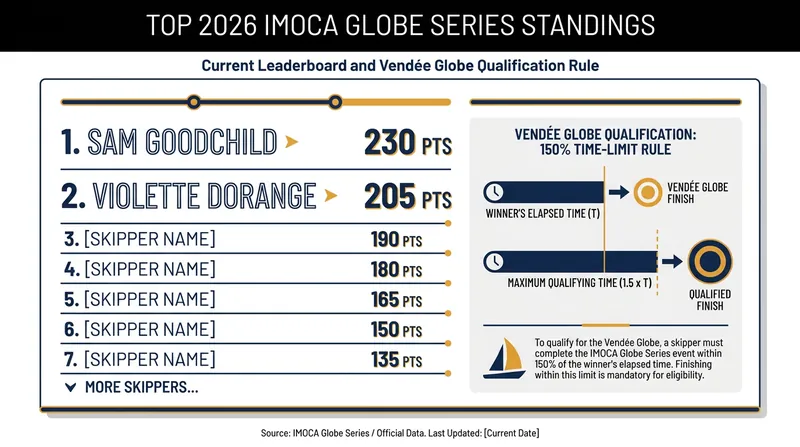 TOP 2026 IMOCA GLOBE SERIES STANDINGS

Current Leaderboard and Vendée Globe Qualification Rule

1. SAM GOODCHILD 230 PTS
2. VIOLETTE DORANGE 205 PTS
3. [SKIPPER NAME] 190 PTS
4. [SKIPPER NAME] 180 PTS
5. [SKIPPER NAME] 165 PTS
6. [SKIPPER NAME] 150 PTS
7. [SKIPPER NAME] 135 PTS
MORE SKIPPERS...

VENDÉE GLOBE QUALIFICATION: 150% TIME-LIMIT RULE

WINNER'S ELAPSED TIME (T)
VENDÉE GLOBE FINISH
MAXIMUM QUALIFYING TIME (1.5 x T)
QUALIFIED FINISH

To qualify for the Vendée Globe, a skipper must complete the IMOCA Globe Series event within 150% of the winner's elapsed time. Finishing within this limit is mandatory for eligibility.

Source: IMOCA Globe Series / Official Data. Last Updated: [Current Date]