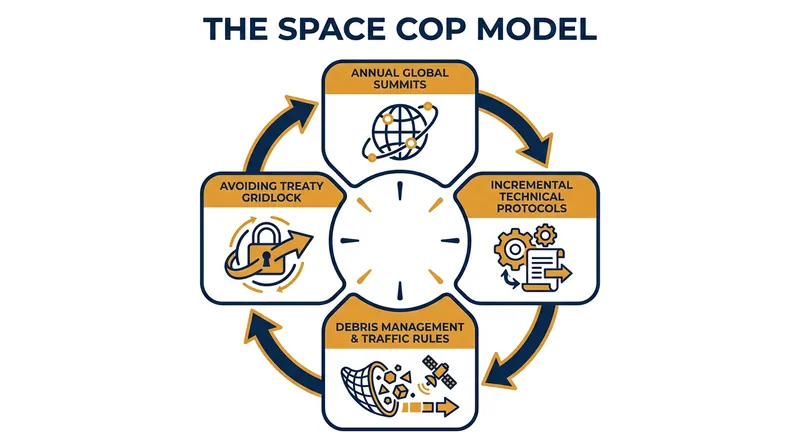 THE SPACE COP MODEL

ANNUAL GLOBAL SUMMITS

INCREMENTAL TECHNICAL PROTOCOLS

DEBRIS MANAGEMENT & TRAFFIC RULES

AVOIDING TREATY GRIDLOCK