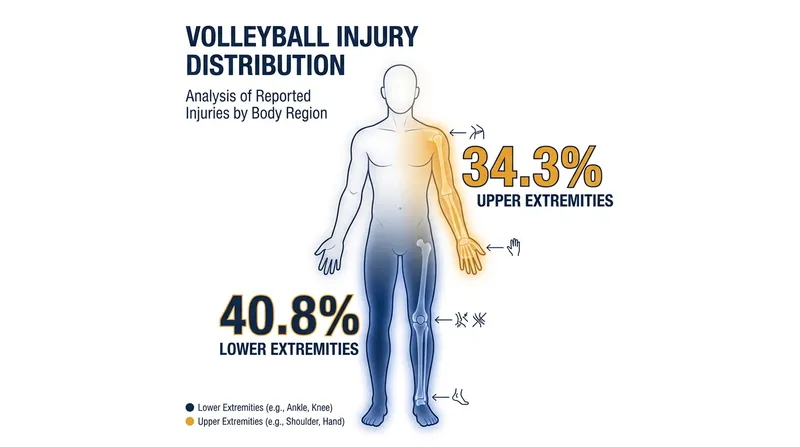 VOLLEYBALL INJURY DISTRIBUTION

Analysis of Reported Injuries by Body Region

34.3%
UPPER EXTREMITIES

40.8%
LOWER EXTREMITIES

Lower Extremities (e.g., Ankle, Knee)
Upper Extremities (e.g., Shoulder, Hand)