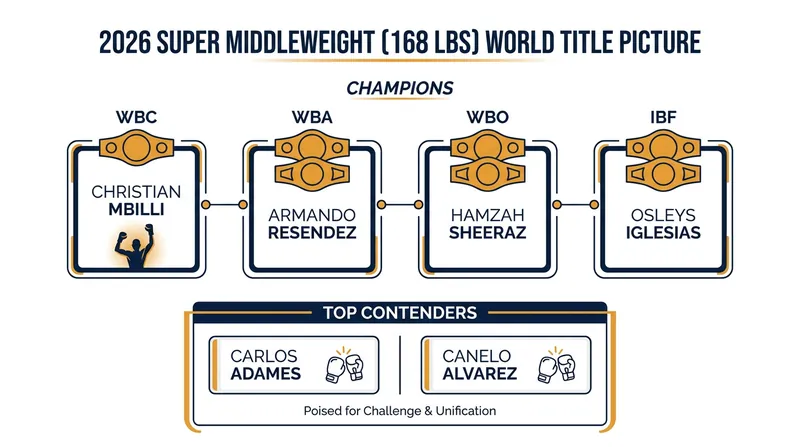 2026 SUPER MIDDLEWEIGHT (168 LBS) WORLD TITLE PICTURE

CHAMPIONS

WBC
CHRISTIAN MBILLI

WBA
ARMANDO RESENDEZ

WBO
HAMZAH SHEERAZ

IBF
OSLEYS IGLESIAS

TOP CONTENDERS

CARLOS ADAMES

CANELO ALVAREZ

Poised for Challenge & Unification