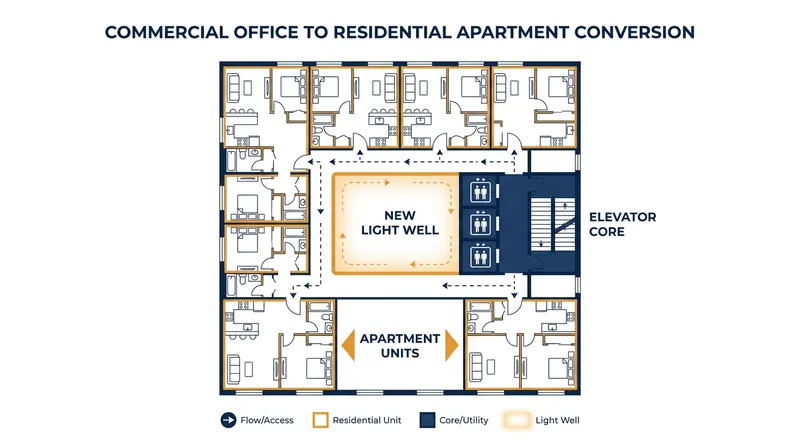 COMMERCIAL OFFICE TO RESIDENTIAL APARTMENT CONVERSION

NEW LIGHT WELL

ELEVATOR CORE

APARTMENT UNITS

Flow/Access
Residential Unit
Core/Utility
Light Well