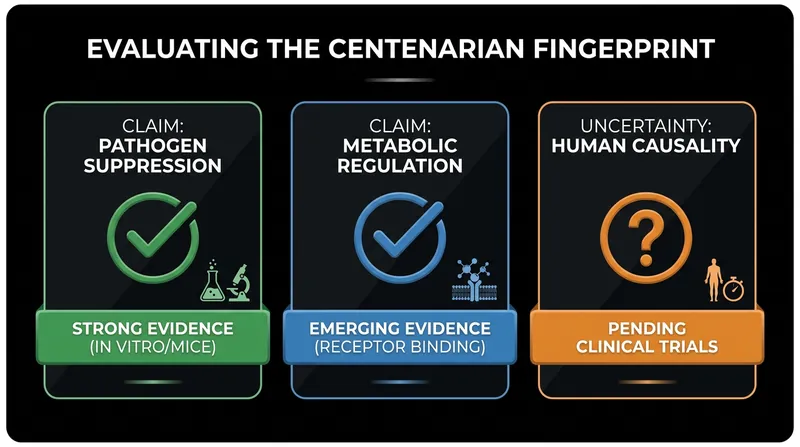 EVALUATING THE CENTENARIAN FINGERPRINT

CLAIM:
PATHOGEN SUPPRESSION

STRONG EVIDENCE
(IN VITRO/MICE)

CLAIM:
METABOLIC REGULATION

EMERGING EVIDENCE
(RECEPTOR BINDING)

UNCERTAINTY:
HUMAN CAUSALITY

PENDING
CLINICAL TRIALS