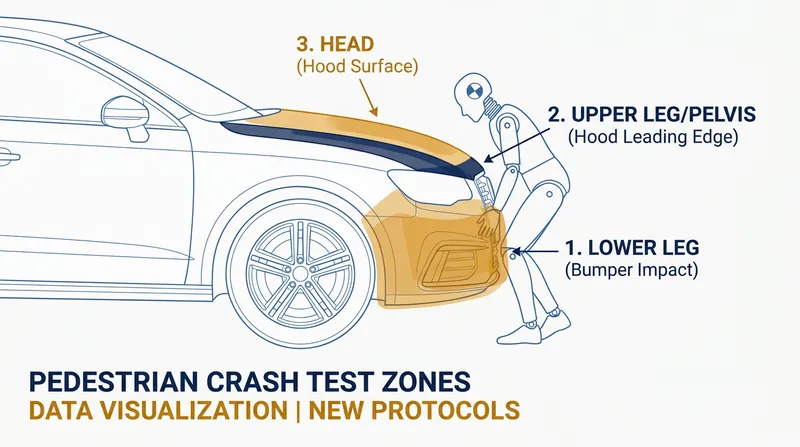 3. HEAD
(Hood Surface)

2. UPPER LEG/PELVIS
(Hood Leading Edge)

1. LOWER LEG
(Bumper Impact)

PEDESTRIAN CRASH TEST ZONES
DATA VISUALIZATION | NEW PROTOCOLS