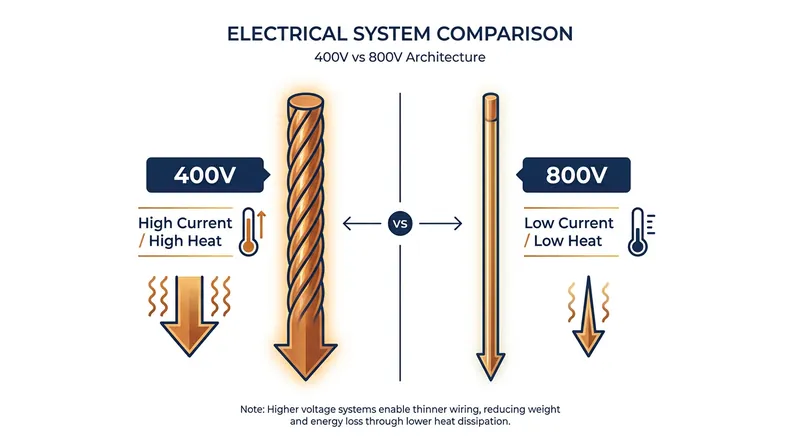 ELECTRICAL SYSTEM COMPARISON

400V vs 800V Architecture

400V

High Current / High Heat

VS

800V

Low Current / Low Heat

Note: Higher voltage systems enable thinner wiring, reducing weight and energy loss through lower heat dissipation.