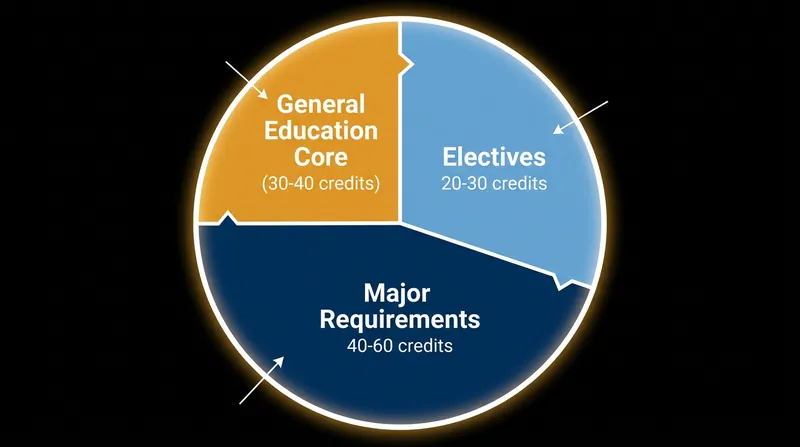 General Education Core
(30-40 credits)

Electives
20-30 credits

Major Requirements
40-60 credits