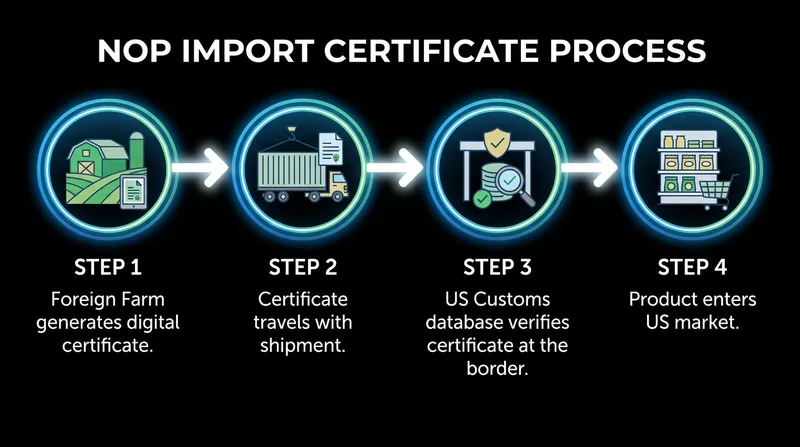 NOP IMPORT CERTIFICATE PROCESS

STEP 1
Foreign Farm generates digital certificate.

STEP 2
Certificate travels with shipment.

STEP 3
US Customs database verifies certificate at the border.

STEP 4
Product enters US market.