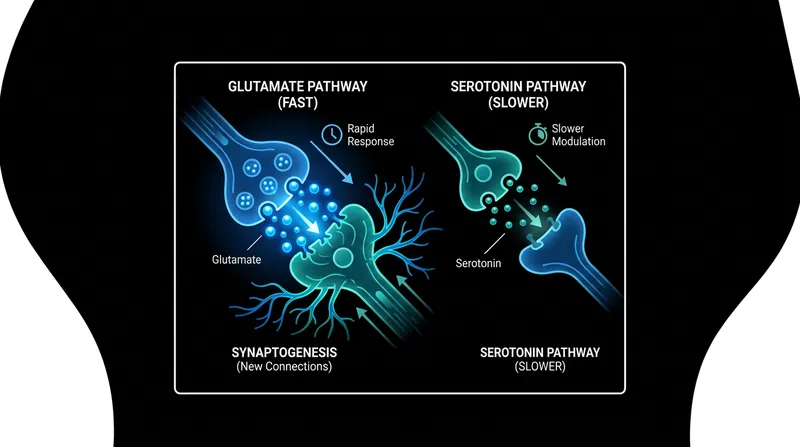 GLUTAMATE PATHWAY
(FAST)

Rapid Response

Glutamate

SYNAPTOGENESIS
(New Connections)

SEROTONIN PATHWAY
(SLOWER)

Slower Modulation

Serotonin

SEROTONIN PATHWAY
(SLOWER)