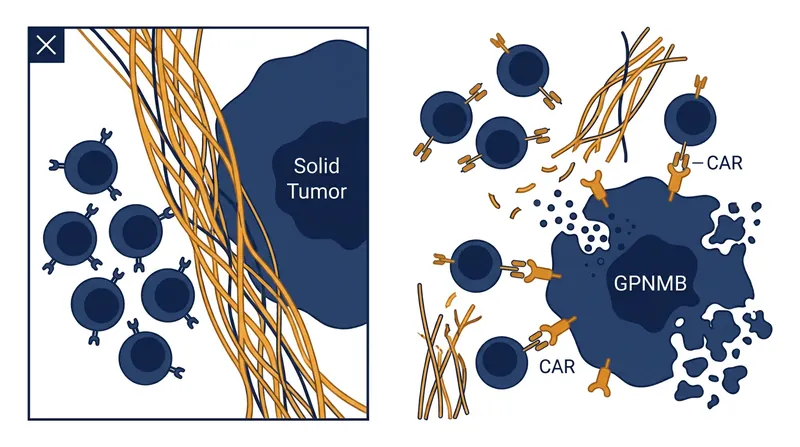 Solid Tumor

CAR

GPNMB

CAR