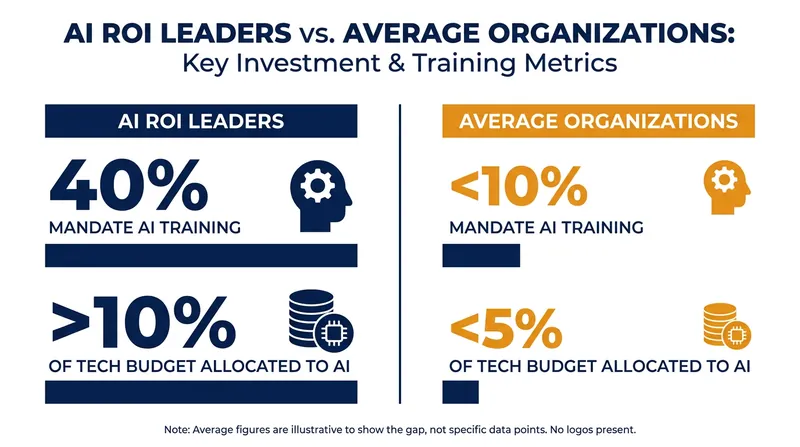 AI ROI LEADERS vs. AVERAGE ORGANIZATIONS:
Key Investment & Training Metrics

AI ROI LEADERS

40%
MANDATE AI TRAINING

>10%
OF TECH BUDGET ALLOCATED TO AI

AVERAGE ORGANIZATIONS

<10%
MANDATE AI TRAINING

<5%
OF TECH BUDGET ALLOCATED TO AI

Note: Average figures are illustrative to show the gap, not specific data points. No logos present.