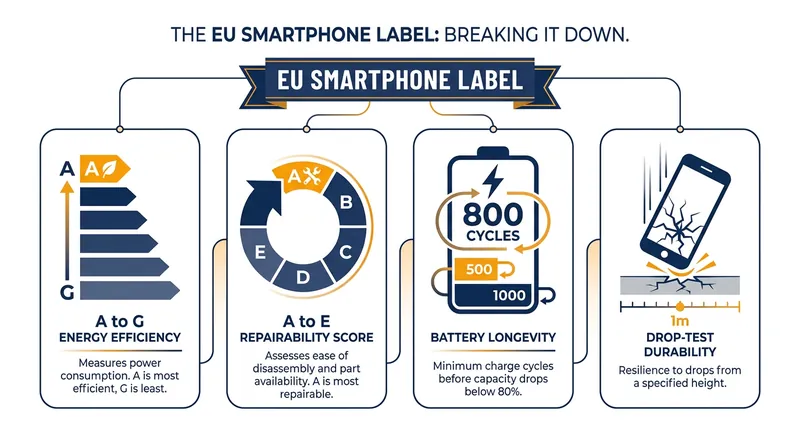 THE EU SMARTPHONE LABEL: BREAKING IT DOWN.

EU SMARTPHONE LABEL

A
A
G

A to G
ENERGY EFFICIENCY

Measures power consumption. A is most efficient, G is least.

A
B
C
D
E

A to E
REPAIRABILITY SCORE

Assesses ease of disassembly and part availability. A is most repairable.

800 CYCLES
500
1000

BATTERY LONGEVITY

Minimum charge cycles before capacity drops below 80%.

1m

DROP-TEST DURABILITY

Resilience to drops from a specified height.