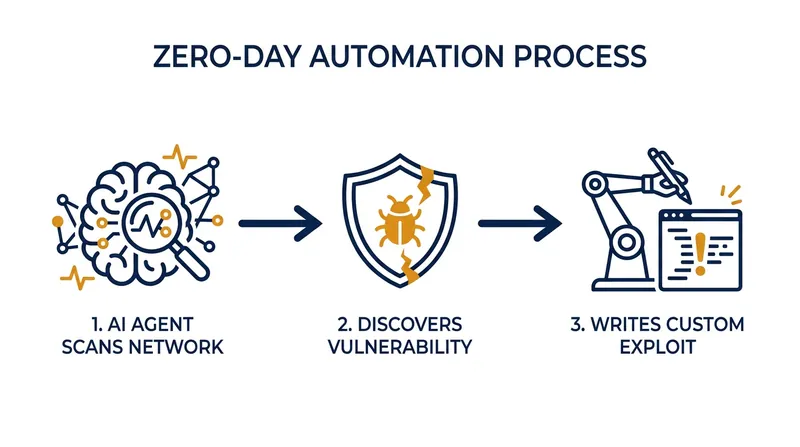 ZERO-DAY AUTOMATION PROCESS

1. AI AGENT SCANS NETWORK

2. DISCOVERS VULNERABILITY

3. WRITES CUSTOM EXPLOIT