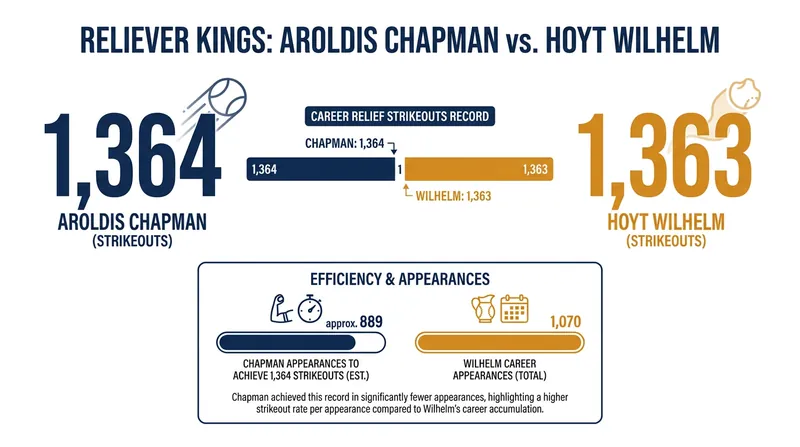 RELIEVER KINGS: AROLDIS CHAPMAN vs. HOYT WILHELM

1,364
AROLDIS CHAPMAN
(STRIKEOUTS)

CAREER RELIEF STRIKEOUTS RECORD

CHAPMAN: 1,364

1,364 1 1,363

WILHELM: 1,363

1,363
HOYT WILHELM
(STRIKEOUTS)

EFFICIENCY & APPEARANCES

approx. 889

CHAPMAN APPEARANCES TO ACHIEVE 1,364 STRIKEOUTS (EST.)

1,070

WILHELM CAREER APPEARANCES (TOTAL)

Chapman achieved this record in significantly fewer appearances, highlighting a higher strikeout rate per appearance compared to Wilhelm's career accumulation.