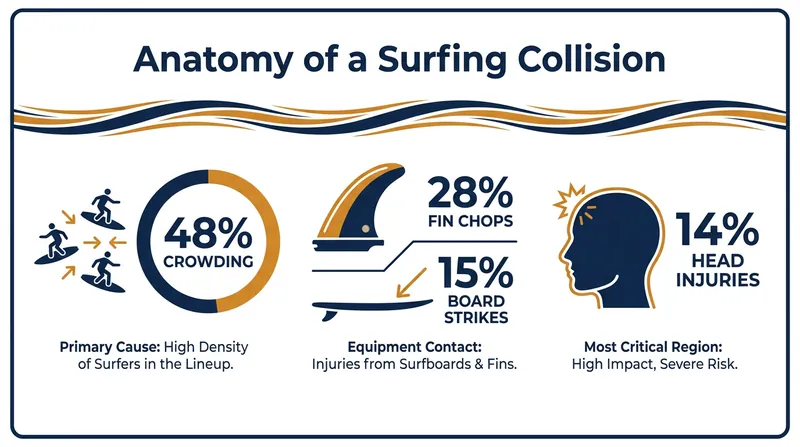 Anatomy of a Surfing Collision

48%
CROWDING

Primary Cause: High Density of Surfers in the Lineup.

28%
FIN CHOPS

15%
BOARD STRIKES

Equipment Contact: Injuries from Surfboards & Fins.

14%
HEAD INJURIES

Most Critical Region: High Impact, Severe Risk.