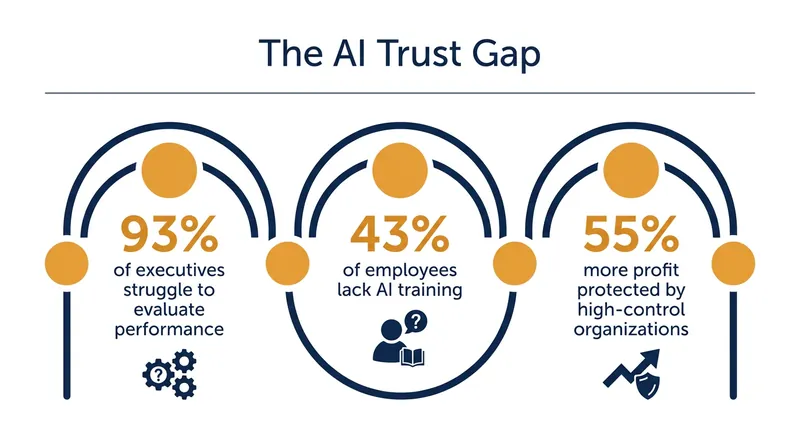 The AI Trust Gap

93%
of executives struggle to evaluate performance

43%
of employees lack AI training

55%
more profit protected by high-control organizations