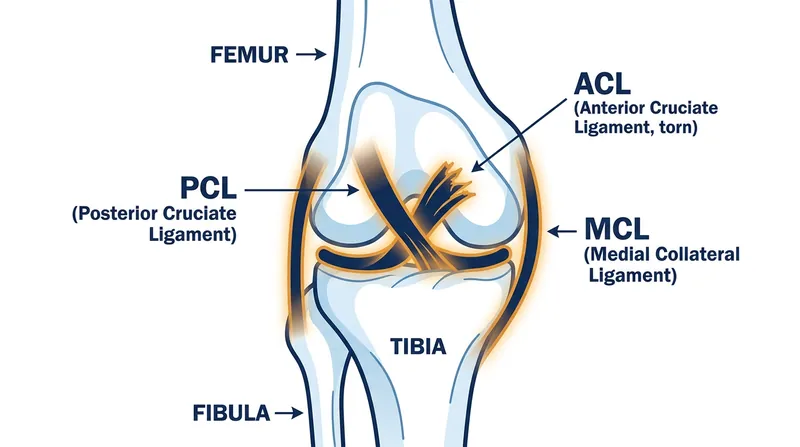 FEMUR

ACL
(Anterior Cruciate Ligament, torn)

PCL
(Posterior Cruciate Ligament)

MCL
(Medial Collateral Ligament)

TIBIA

FIBULA