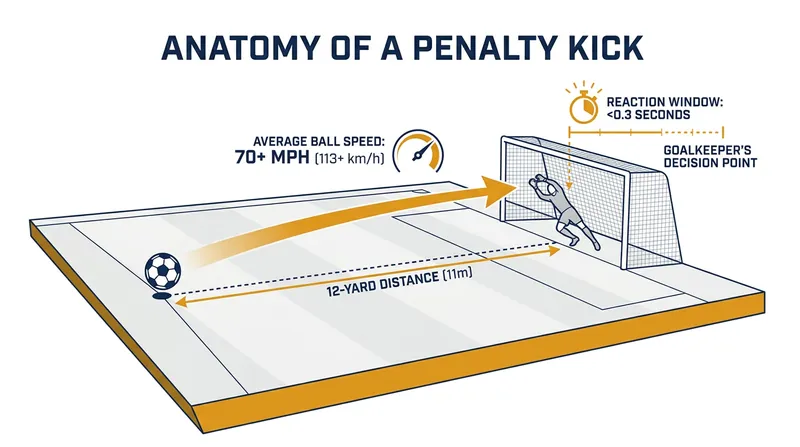 ANATOMY OF A PENALTY KICK

AVERAGE BALL SPEED:
70+ MPH (113+ km/h)

REACTION WINDOW:
<0.3 SECONDS

GOALKEEPER'S
DECISION POINT

12-YARD DISTANCE (11m)