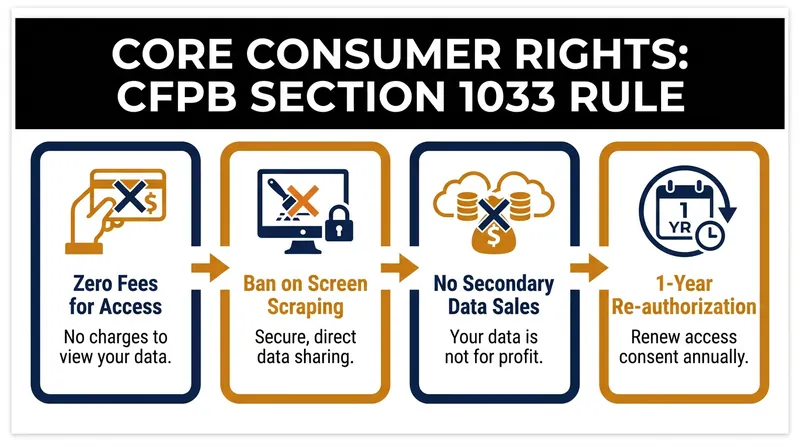 CORE CONSUMER RIGHTS: CFPB SECTION 1033 RULE

$

Zero Fees for Access

No charges to view your data.

Ban on Screen Scraping

Secure, direct data sharing.

$

No Secondary Data Sales

Your data is not for profit.

1 YR

1-Year Re-authorization

Renew access consent annually.