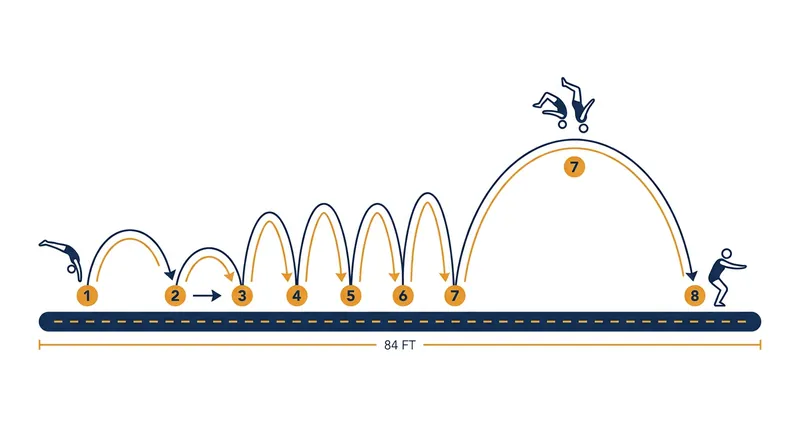 7

1 2 3 4 5 6 7 8

84 FT